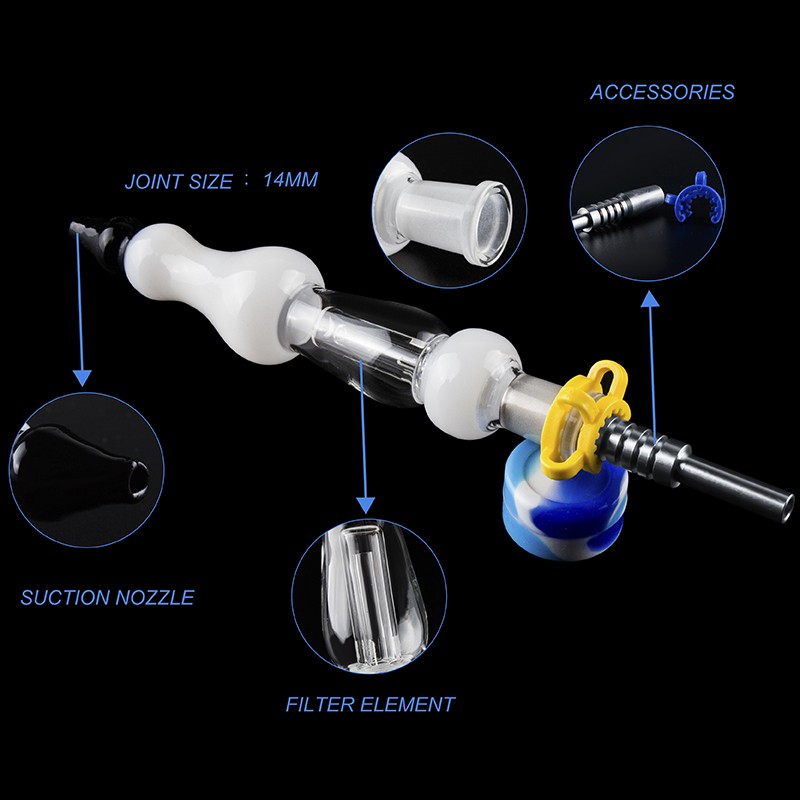 ACCESSORIES

JOINT SIZE : 14MM

SUCTION NOZZLE

FILTER ELEMENT